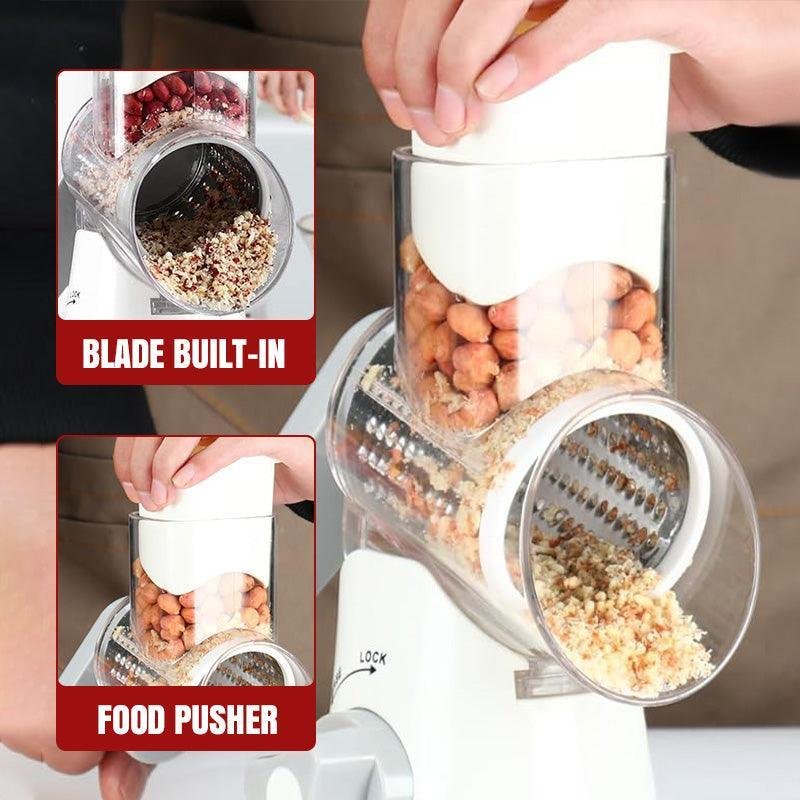 LOCK

BLADE BUILT-IN

FOOD PUSHER

LOCK